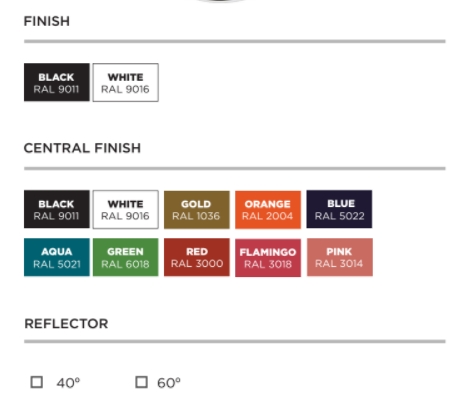 FINISH

BLACK
RAL 9011

WHITE
RAL 9016

CENTRAL FINISH

BLACK
RAL 9011

WHITE
RAL 9016

GOLD
RAL 1036

ORANGE
RAL 2004

BLUE
RAL 5022

AQUA
RAL 5021

GREEN
RAL 6018

RED
RAL 3000

FLAMINGO
RAL 3018

PINK
RAL 3014

REFLECTOR

☐ 40º ☐ 60º