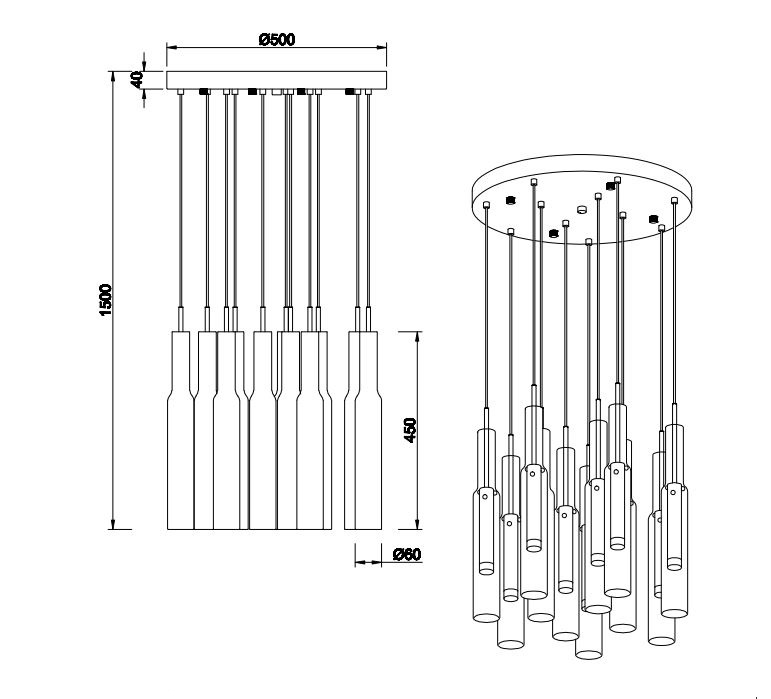 Ø500
40
1500
450
Ø60