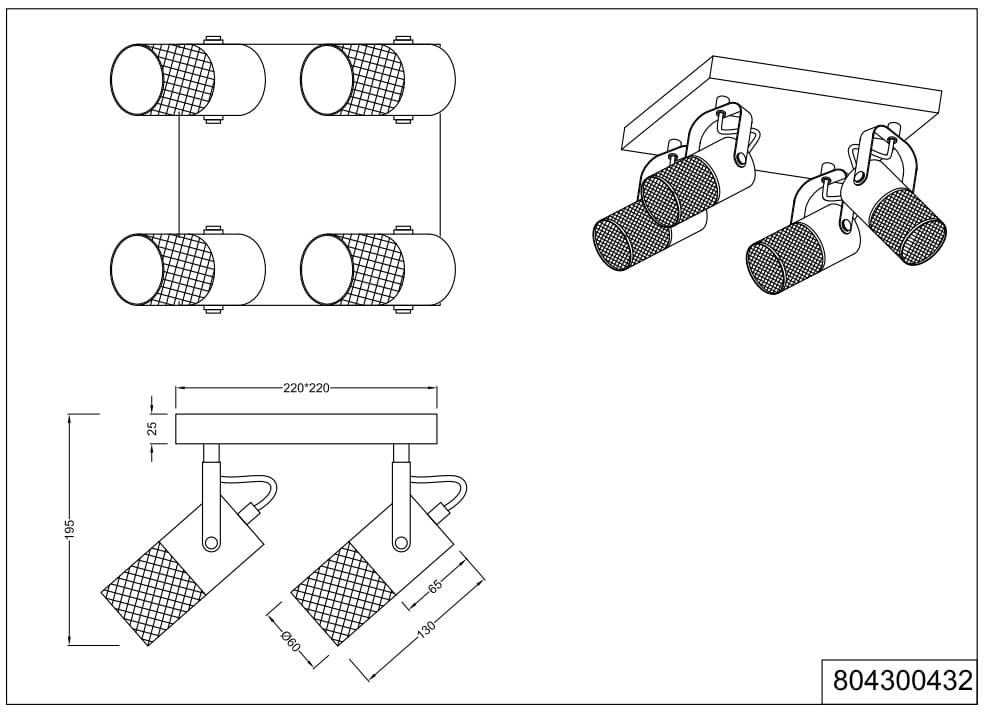 220*220

25

195

65

Ø60

130

804300432